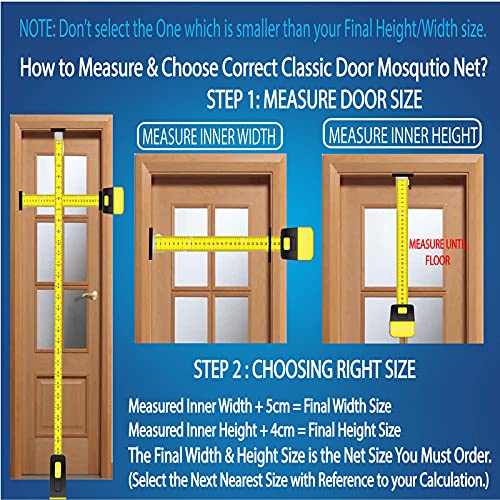 NOTE: Don't select the One which is smaller than your Final Height/Width size.

How to Measure & Choose Correct Classic Door Mosqutio Net?

STEP 1: MEASURE DOOR SIZE

MEASURE INNER WIDTH

MEASURE INNER HEIGHT

MEASURE UNTIL FLOOR

STEP 2 : CHOOSING RIGHT SIZE

Measured Inner Width + 5cm = Final Width Size
Measured Inner Height + 4cm = Final Height Size
The Final Width & Height Size is the Net Size You Must Order.
(Select the Next Nearest Size with Reference to your Calculation.)