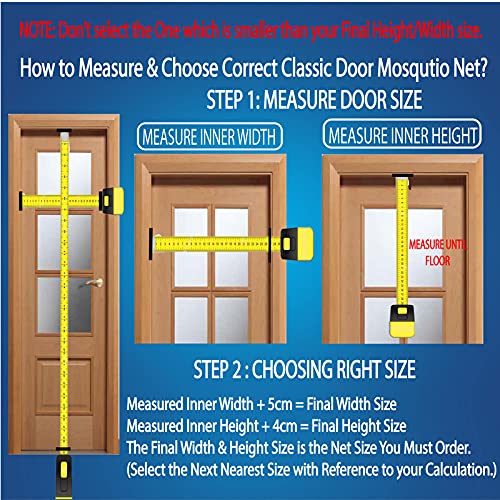 NOTE: Don't select the One which is smaller than your Final Height/Width size.

How to Measure & Choose Correct Classic Door Mosqutio Net?

STEP 1: MEASURE DOOR SIZE

MEASURE INNER WIDTH

MEASURE INNER HEIGHT

MEASURE UNTIL FLOOR

STEP 2 : CHOOSING RIGHT SIZE

Measured Inner Width + 5cm = Final Width Size
Measured Inner Height + 4cm = Final Height Size
The Final Width & Height Size is the Net Size You Must Order.
(Select the Next Nearest Size with Reference to your Calculation.)