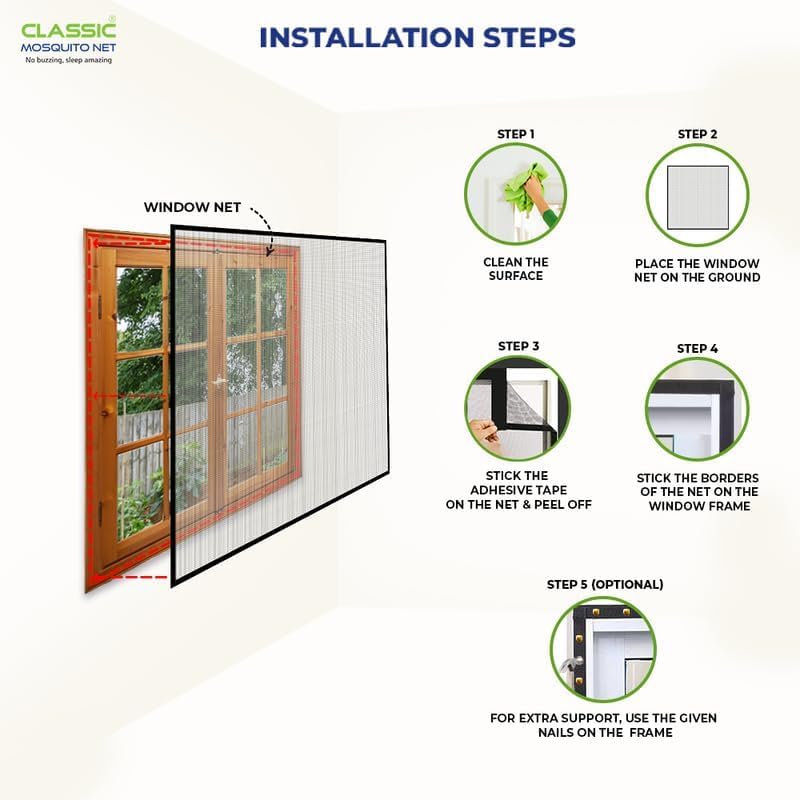 CLASSIC®
MOSQUITO NET
No buzzing, sleep amazing

INSTALLATION STEPS

WINDOW NET

STEP 1

CLEAN THE SURFACE

STEP 2

PLACE THE WINDOW NET ON THE GROUND

STEP 3

STICK THE ADHESIVE TAPE ON THE NET & PEEL OFF

STEP 4

STICK THE BORDERS OF THE NET ON THE WINDOW FRAME

STEP 5 (OPTIONAL)

FOR EXTRA SUPPORT, USE THE GIVEN NAILS ON THE FRAME