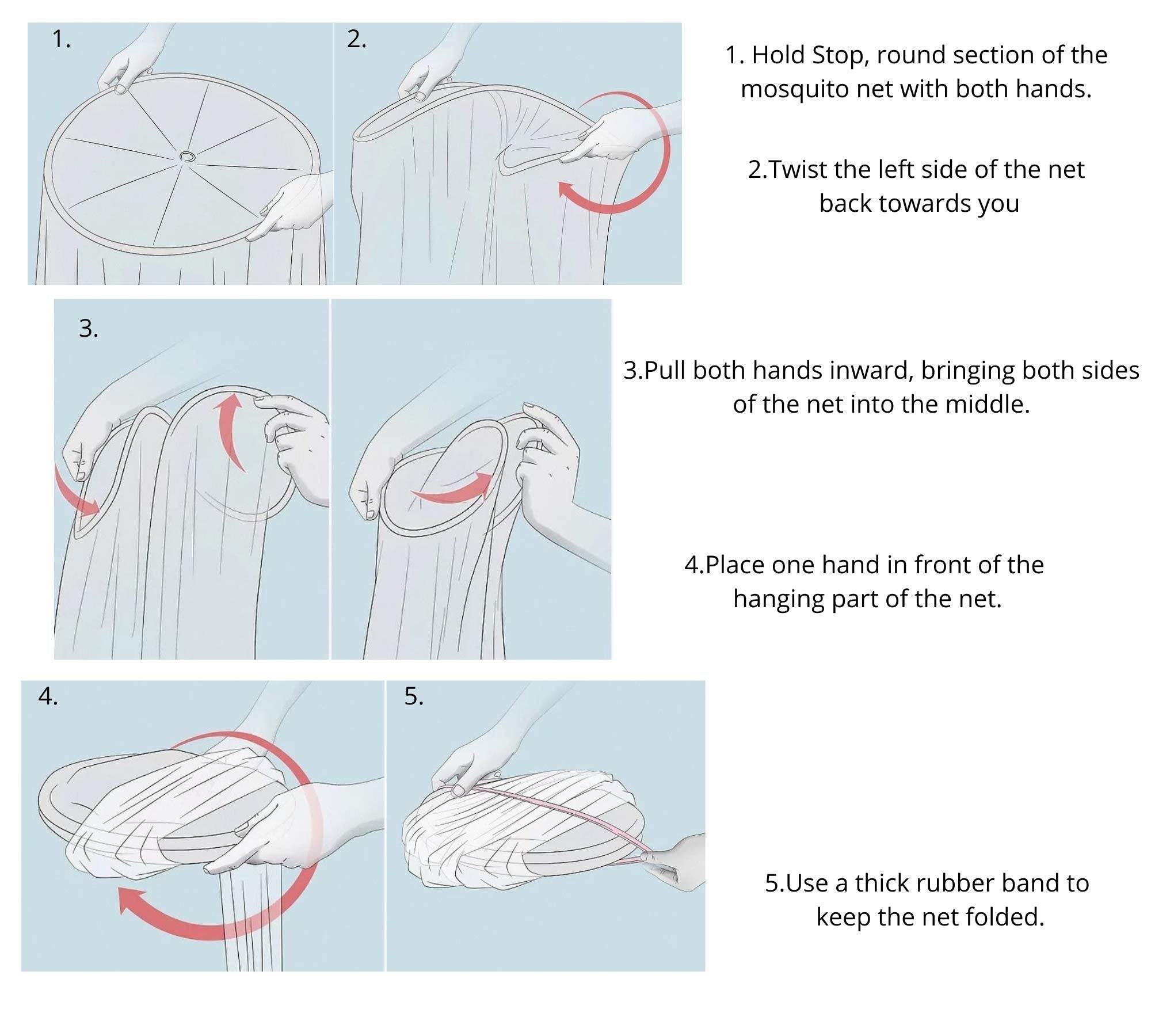 1.

2.

1. Hold Stop, round section of the mosquito net with both hands.

2.Twist the left side of the net back towards you

3.

3.Pull both hands inward, bringing both sides of the net into the middle.

4.Place one hand in front of the hanging part of the net.

4.

5.

5.Use a thick rubber band to keep the net folded.