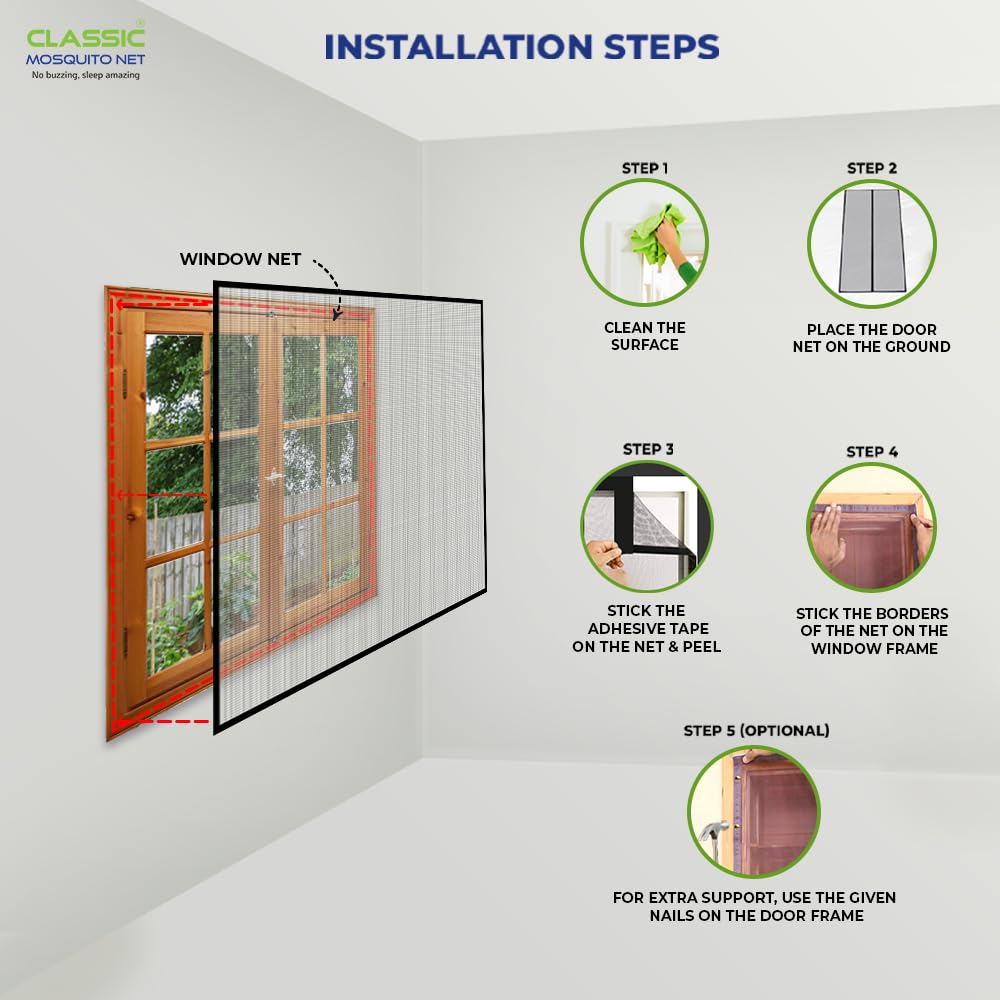 CLASSIC®
MOSQUITO NET
No buzzing, sleep amazing

INSTALLATION STEPS

WINDOW NET

STEP 1
CLEAN THE SURFACE

STEP 2
PLACE THE DOOR NET ON THE GROUND

STEP 3
STICK THE ADHESIVE TAPE ON THE NET & PEEL

STEP 4
STICK THE BORDERS OF THE NET ON THE WINDOW FRAME

STEP 5 (OPTIONAL)
FOR EXTRA SUPPORT, USE THE GIVEN NAILS ON THE DOOR FRAME