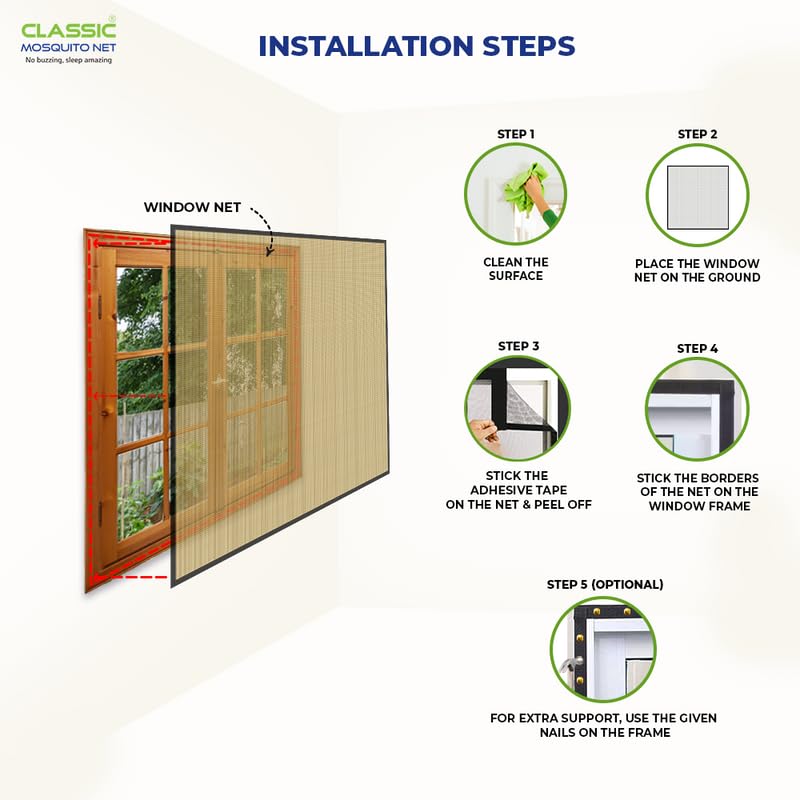 CLASSIC®
MOSQUITO NET
No buzzing, sleep amazing

INSTALLATION STEPS

WINDOW NET

STEP 1
CLEAN THE SURFACE

STEP 2
PLACE THE WINDOW NET ON THE GROUND

STEP 3
STICK THE ADHESIVE TAPE ON THE NET & PEEL OFF

STEP 4
STICK THE BORDERS OF THE NET ON THE WINDOW FRAME

STEP 5 (OPTIONAL)
FOR EXTRA SUPPORT, USE THE GIVEN NAILS ON THE FRAME