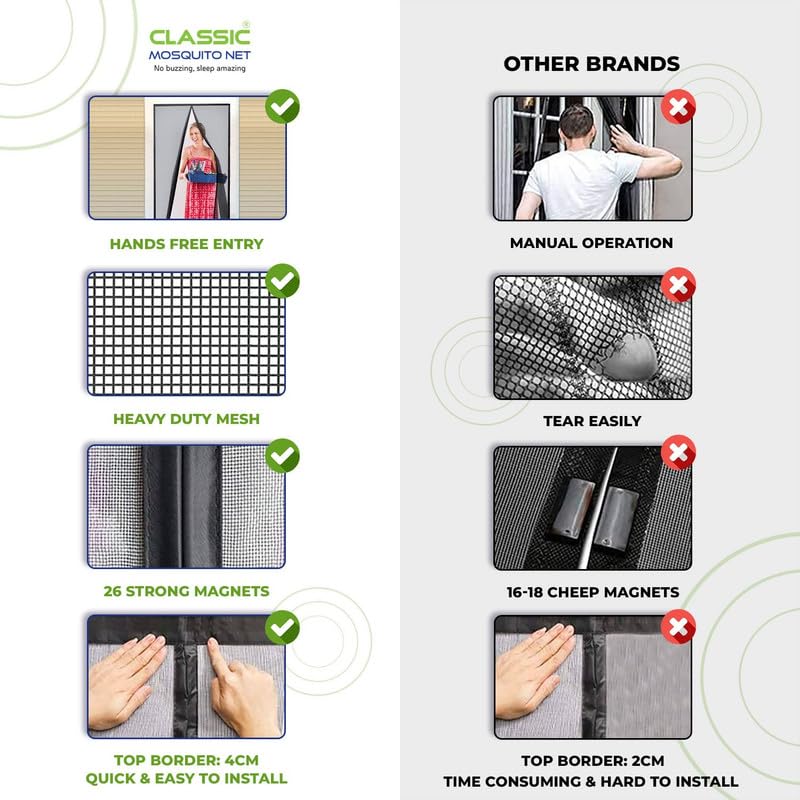 CLASSIC®
MOSQUITO NET
No buzzing, sleep amazing

HANDS FREE ENTRY

HEAVY DUTY MESH

26 STRONG MAGNETS

TOP BORDER: 4CM
QUICK & EASY TO INSTALL

OTHER BRANDS

MANUAL OPERATION

TEAR EASILY

16-18 CHEEP MAGNETS

TOP BORDER: 2CM
TIME CONSUMING & HARD TO INSTALL