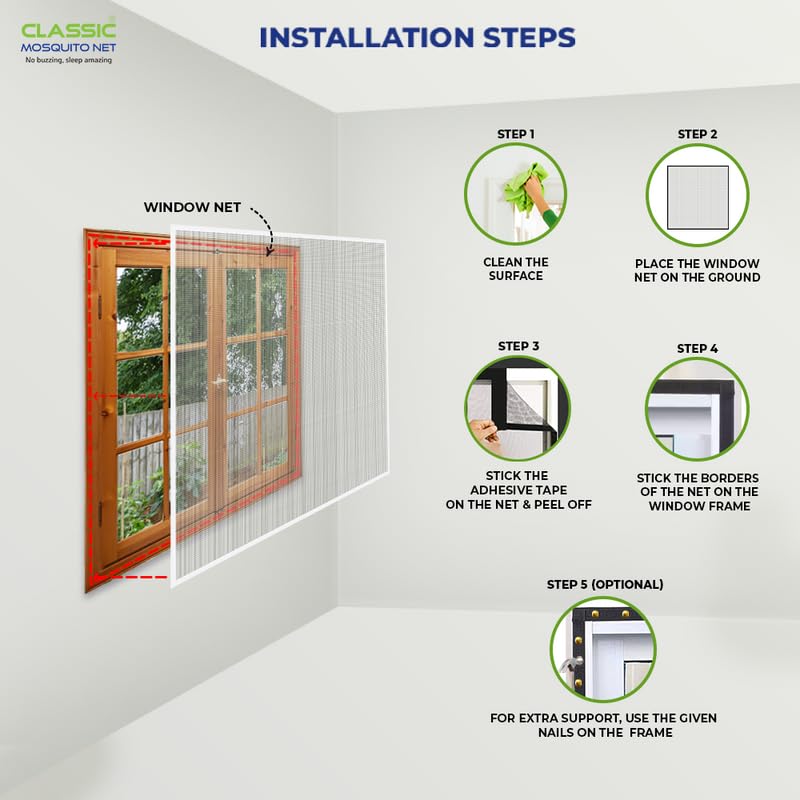 CLASSIC
MOSQUITO NET
No buzzing, sleep amazing

INSTALLATION STEPS

WINDOW NET

STEP 1
CLEAN THE SURFACE

STEP 2
PLACE THE WINDOW NET ON THE GROUND

STEP 3
STICK THE ADHESIVE TAPE ON THE NET & PEEL OFF

STEP 4
STICK THE BORDERS OF THE NET ON THE WINDOW FRAME

STEP 5 (OPTIONAL)
FOR EXTRA SUPPORT, USE THE GIVEN NAILS ON THE FRAME