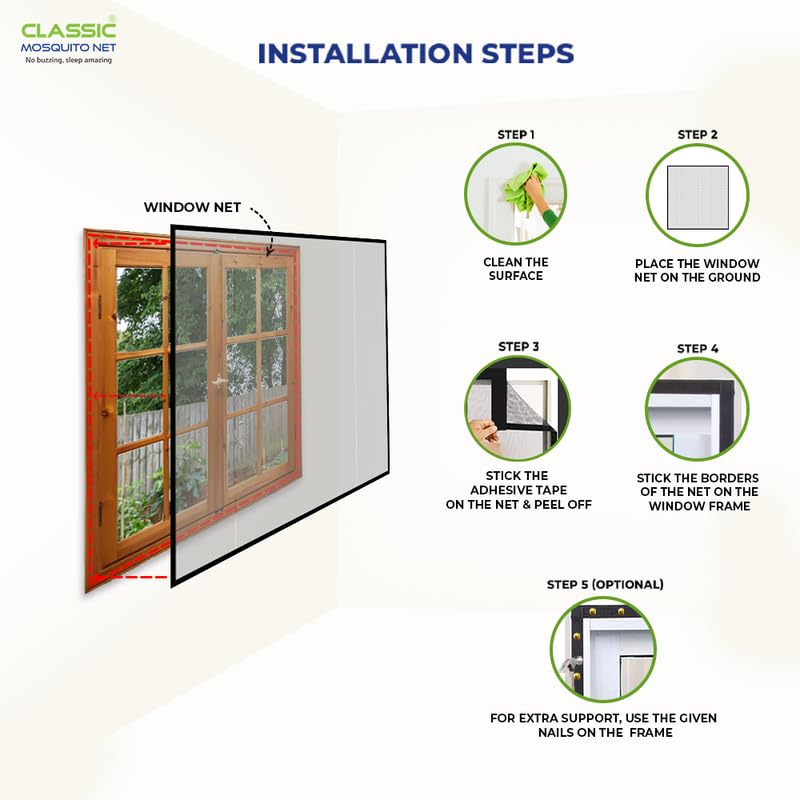 CLASSIC®
MOSQUITO NET
No buzzing, sleep amazing

INSTALLATION STEPS

WINDOW NET

STEP 1
CLEAN THE SURFACE

STEP 2
PLACE THE WINDOW NET ON THE GROUND

STEP 3
STICK THE ADHESIVE TAPE ON THE NET & PEEL OFF

STEP 4
STICK THE BORDERS OF THE NET ON THE WINDOW FRAME

STEP 5 (OPTIONAL)
FOR EXTRA SUPPORT, USE THE GIVEN NAILS ON THE FRAME